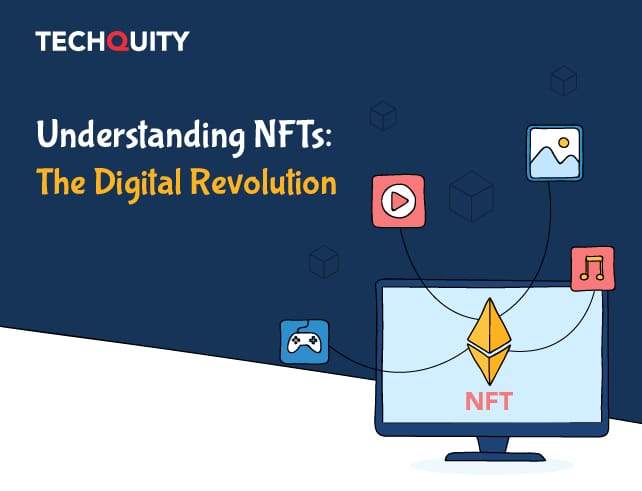 TECHQUITY

Understanding NFTs:
The Digital Revolution

NFT