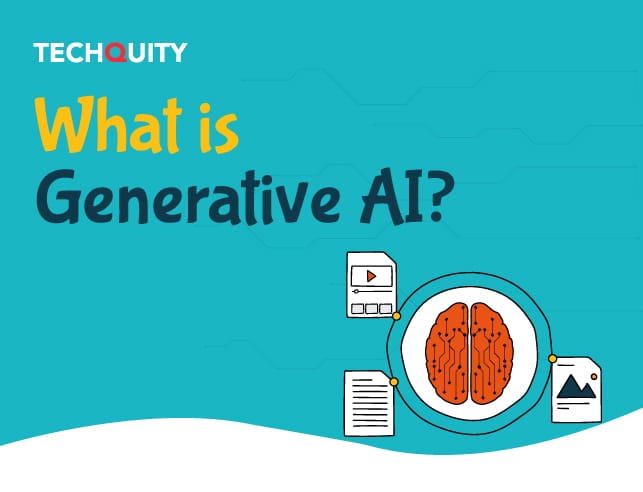 TECHQUITY

What is
Generative AI?