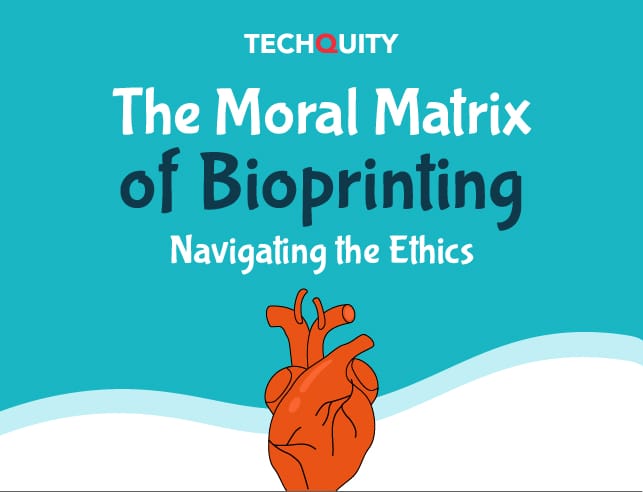 TECHQUITY

The Moral Matrix of Bioprinting

Navigating the Ethics