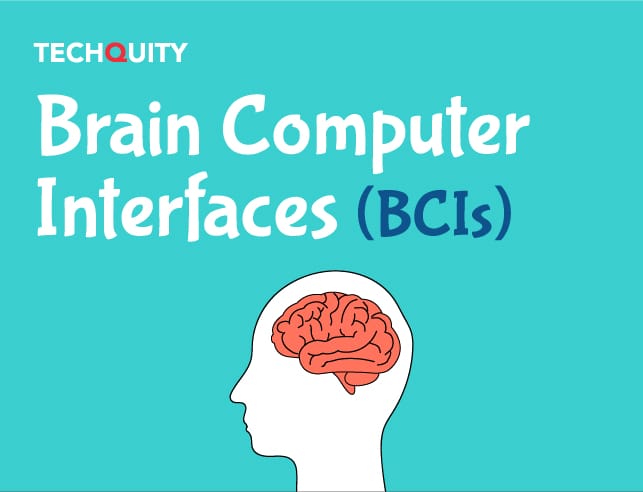 TECHQUITY

Brain Computer Interfaces (BCIs)